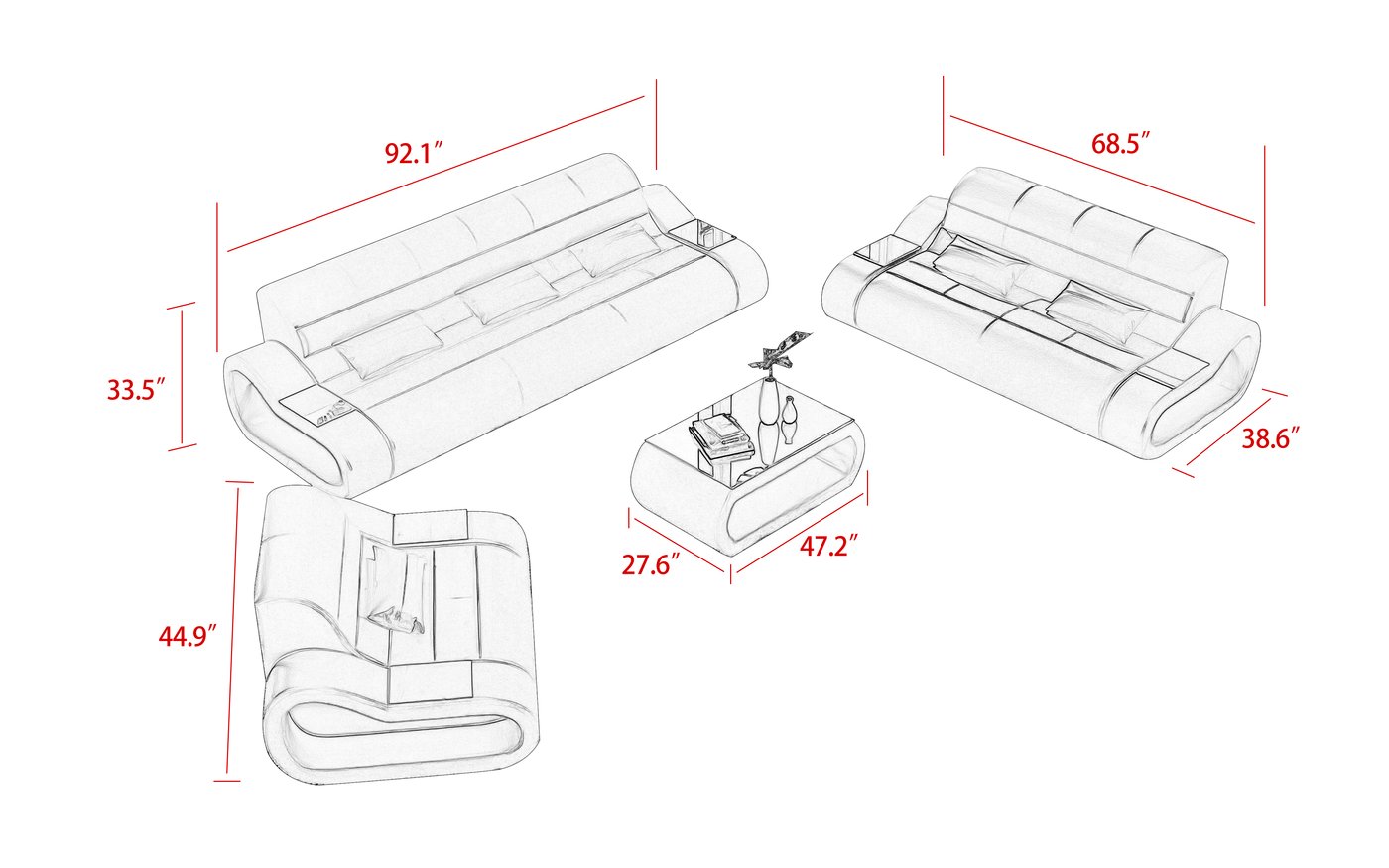 92.1″

68.5″

33.5″

38.6″

27.6″

47.2″

44.9″